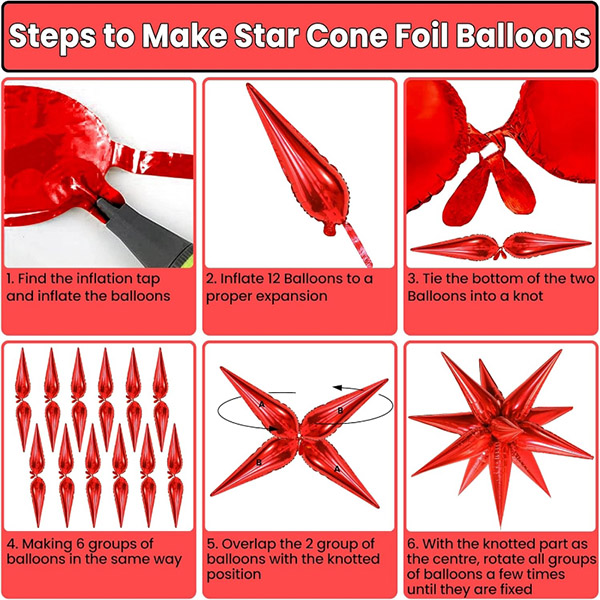 Steps to Make Star Cone Foil Balloons

1. Find the inflation tap and inflate the balloons

2. Inflate 12 Balloons to a proper expansion

3. Tie the bottom of the two Balloons into a knot

4. Making 6 groups of balloons in the same way

A
B
B
A

5. Overlap the 2 group of balloons with the knotted position

6. With the knotted part as the centre, rotate all groups of balloons a few times until they are fixed